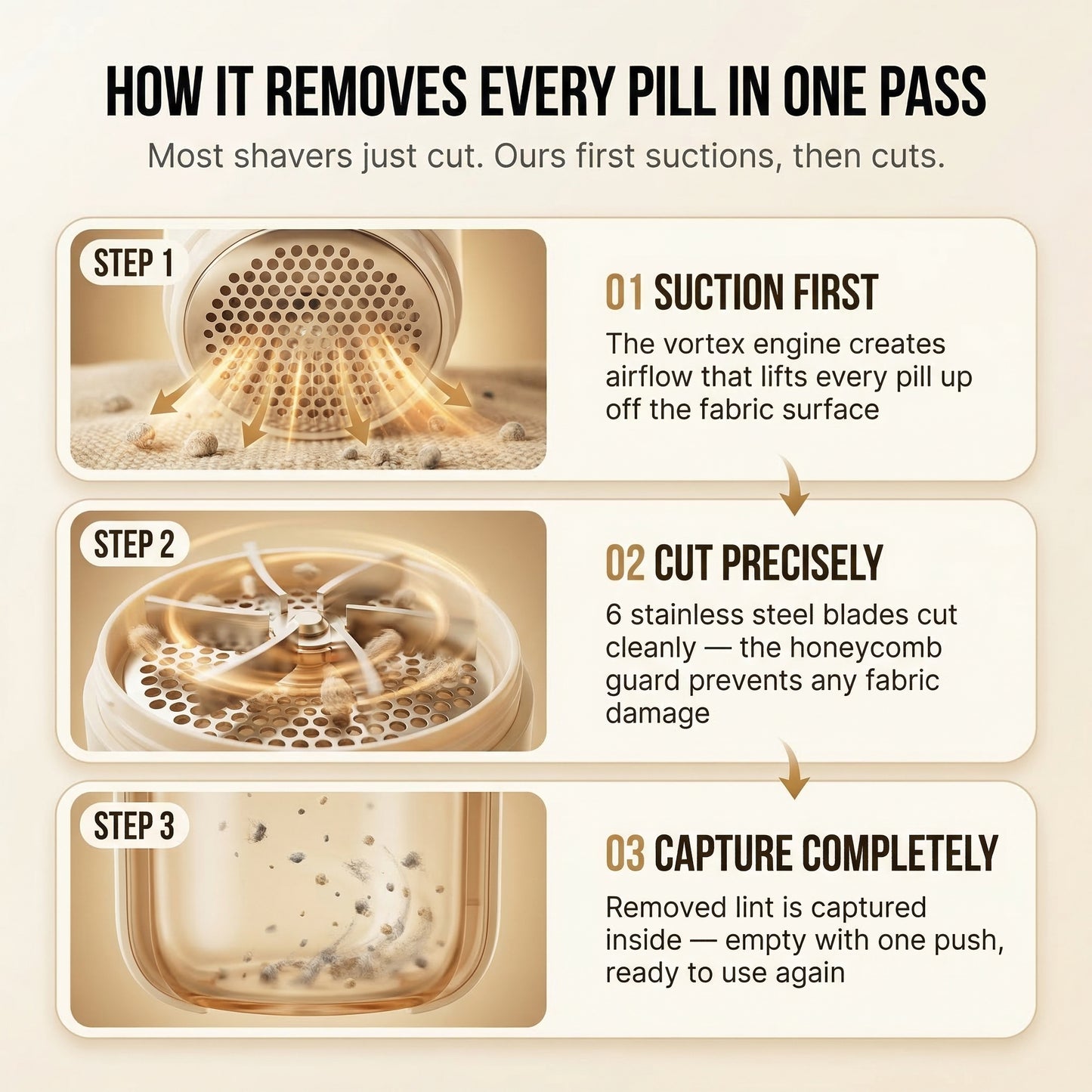 HOW IT REMOVES EVERY PILL IN ONE PASS

Most shavers just cut. Ours first suctions, then cuts.

STEP 1

01 SUCTION FIRST

The vortex engine creates airflow that lifts every pill up off the fabric surface

STEP 2

02 CUT PRECISELY

6 stainless steel blades cut cleanly — the honeycomb guard prevents any fabric damage

STEP 3

03 CAPTURE COMPLETELY

Removed lint is captured inside — empty with one push, ready to use again